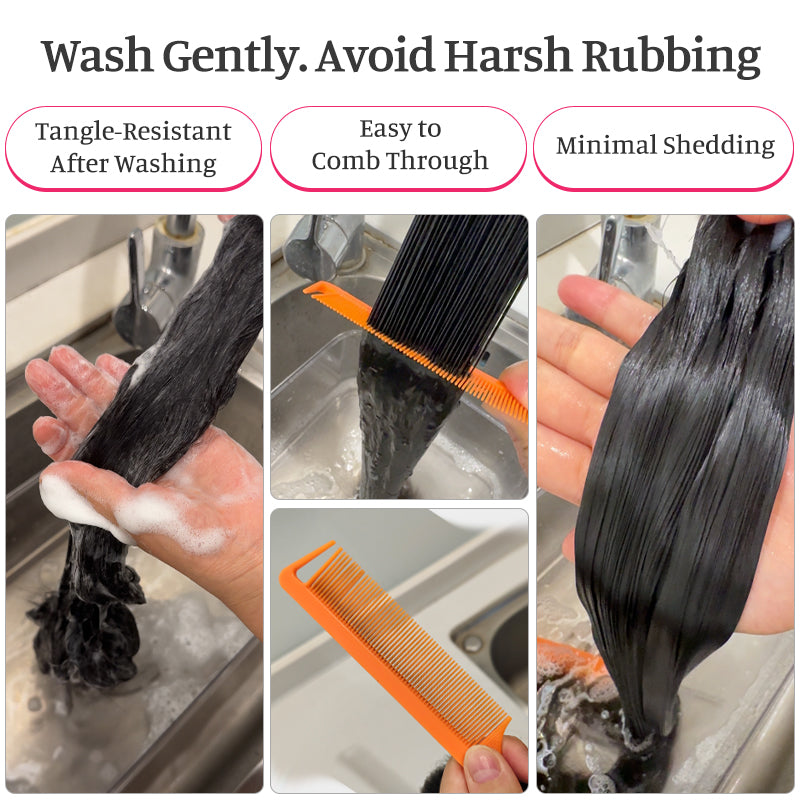 Wash Gently. Avoid Harsh Rubbing

Tangle-Resistant
After Washing

Easy to
Comb Through

Minimal Shedding